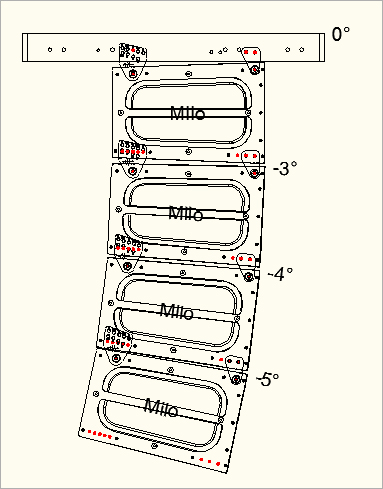 0°

Milo

-3°

Milo

-4°

Milo

-5°

Milo