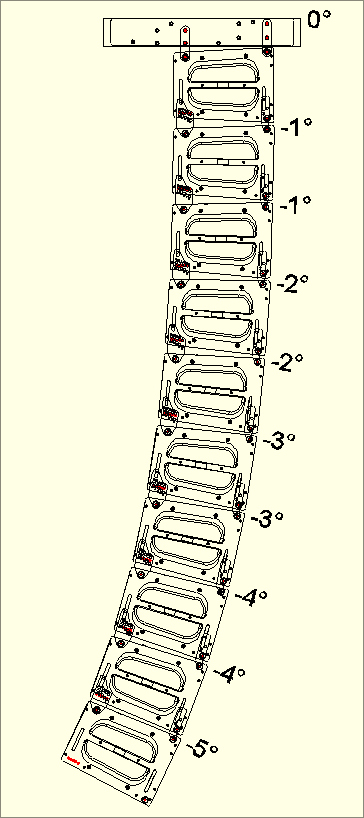 0°
-1°
-1°
-2°
-2°
-3°
-3°
-4°
-4°
-5°