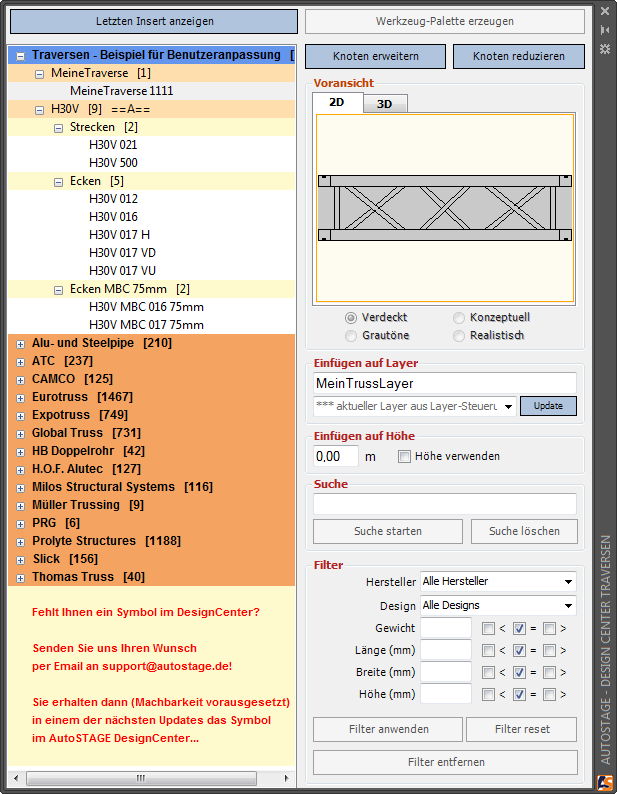 Letzten Insert anzeigen

Werkzeug-Palette erzeugen

Traversen - Beispiel für Benutzeranpassung [

MeineTraverse [1]

MeineTraverse 1111

H30V [9] ==A==

Strecken [2]

H30V 021

H30V 500

Ecken [5]

H30V 012

H30V 016

H30V 017 H

H30V 017 VD

H30V 017 VU

Ecken MBC 75mm [2]

H30V MBC 016 75mm

H30V MBC 017 75mm

Alu- und Steelpipe [210]

ATC [237]

CAMCO [125]

Eurotruss [1467]

Expotruss [749]

Global Truss [731]

HB Doppelrohr [42]

H.O.F. Alutec [127]

Milos Structural Systems [116]

Müller Trussing [9]

PRG [6]

Prolyte Structures [1188]

Slick [156]

Thomas Truss [40]

Fehlt Ihnen ein Symbol im DesignCenter?

Senden Sie uns Ihren Wunsch per Email an support@autostage.de!

Sie erhalten dann (Machbarkeit vorausgesetzt) in einem der nächsten Updates das Symbol im AutoSTAGE DesignCenter...

Knoten erweitern

Knoten reduzieren

Voransicht

2D

3D

Verdeckt

Konzeptuell

Grautöne

Realistisch

Einfügen auf Layer

MeinTrussLayer

*** aktueller Layer aus Layer-Steueru

Update

Einfügen auf Höhe

0,00

m

Höhe verwenden

Suche

Suche starten

Suche löschen

Filter

Hersteller

Alle Hersteller

Design

Alle Designs

Gewicht

< = >

Länge (mm)

< = >

Breite (mm)

< = >

Höhe (mm)

< = >

Filter anwenden

Filter reset

Filter entfernen

AUTOSTAGE - DESIGN CENTER TRAVERSEN